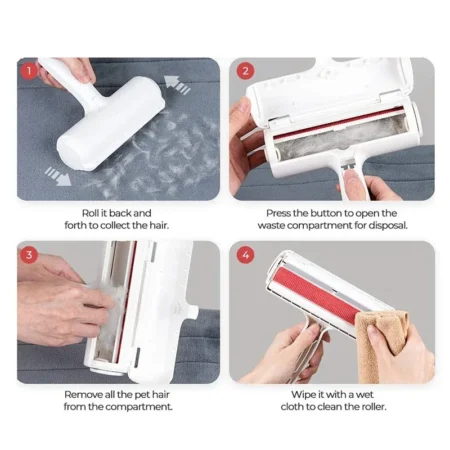 1

Roll it back and forth to collect the hair.

2

Press the button to open the waste compartment for disposal.

3

Remove all the pet hair from the compartment.

4

Wipe it with a wet cloth to clean the roller.